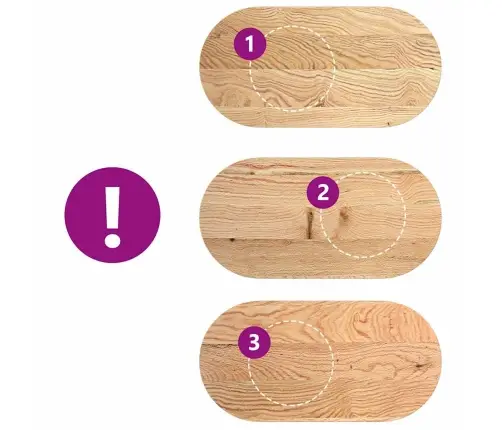 1

!

2

3