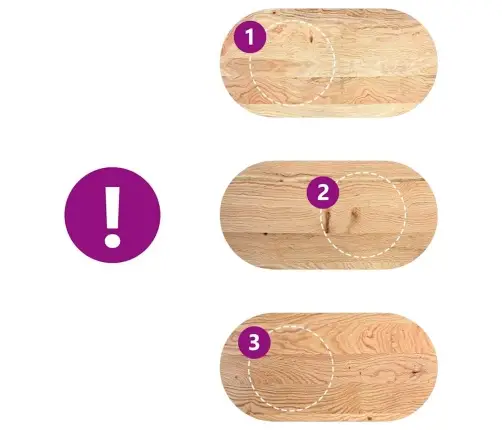 !

1

2

3