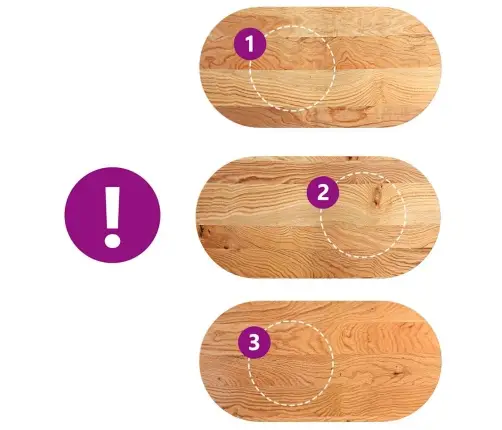 1

!

2

3