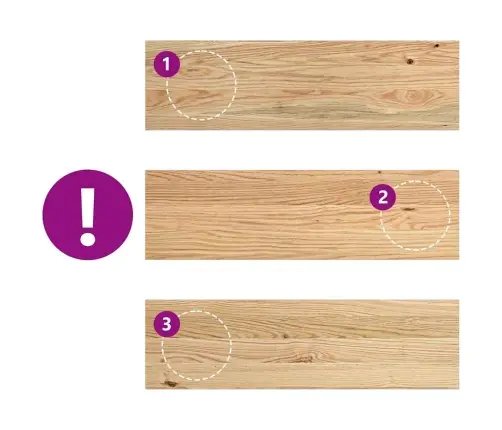 1

!

2

3