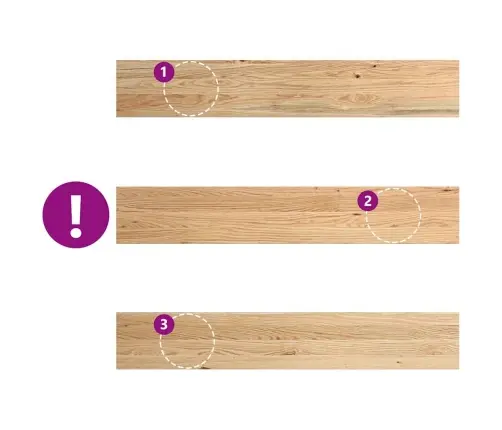 1

!

2

3