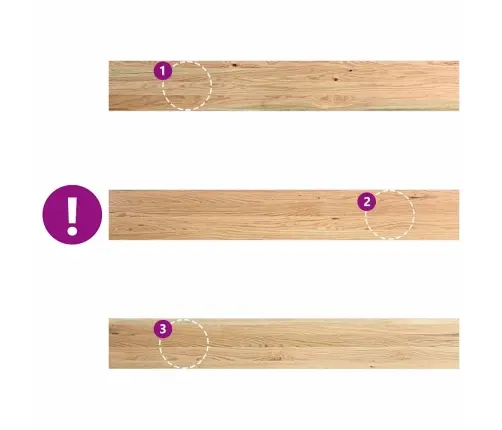 1

!

2

3