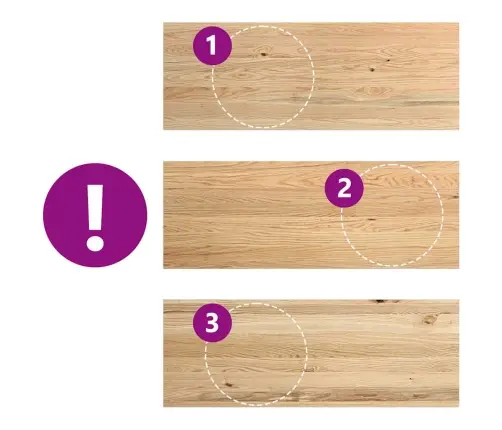 1

!

2

3