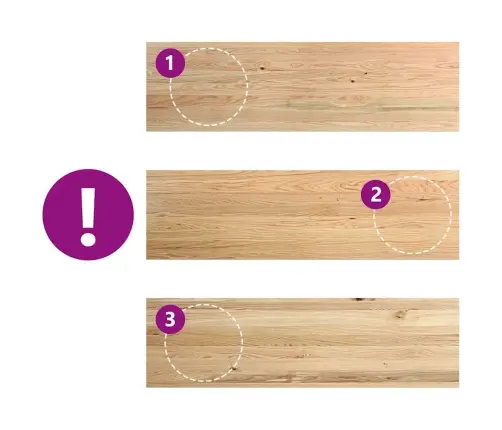 1

!

2

3