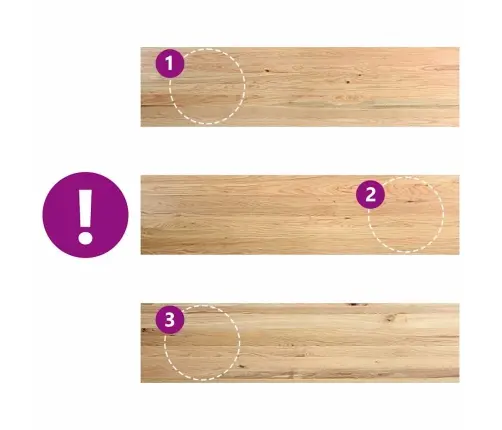 1
!
2
3