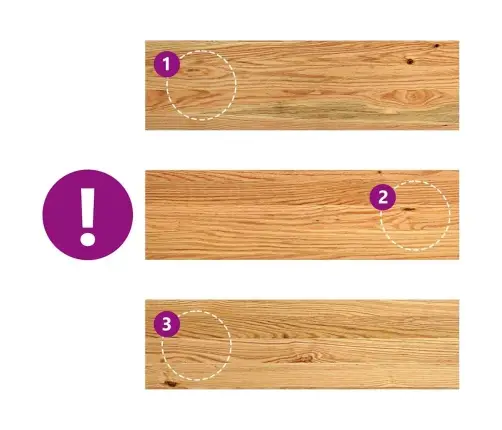 1

!

2

3