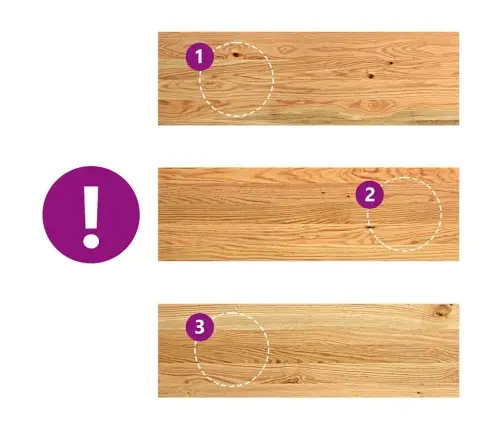 1

!

2

3