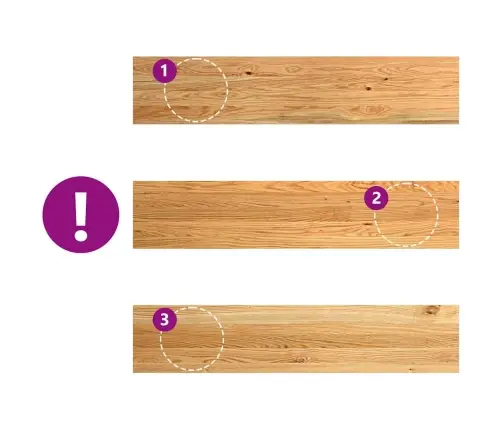 1

!

2

3