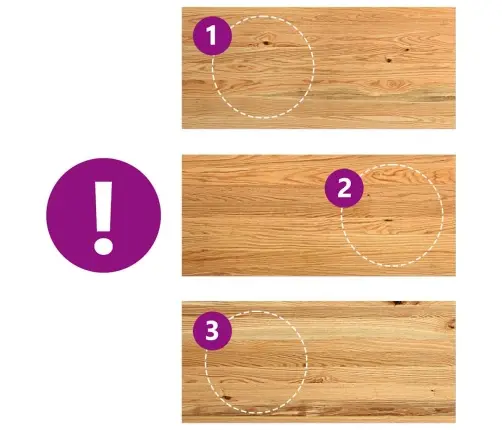 1

!

2

3