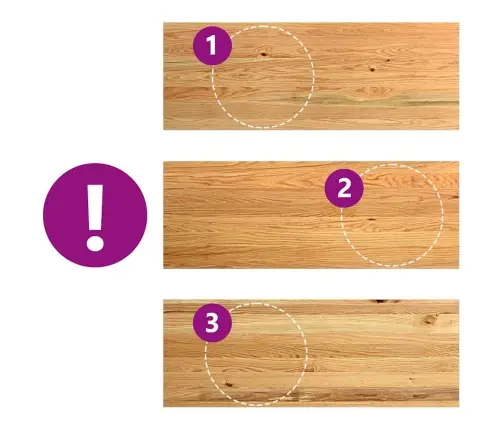 1

!

2

3