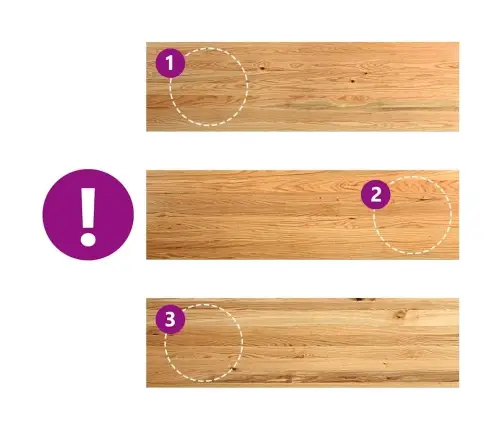 1

!

2

3