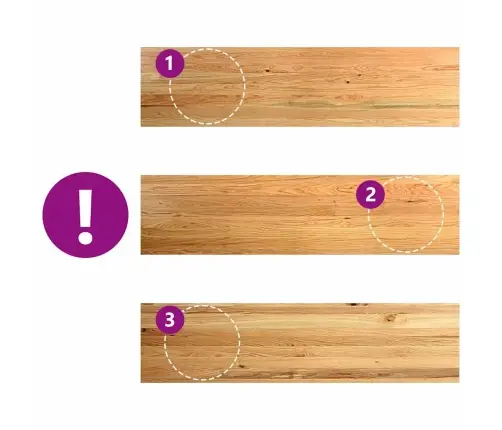 1

!

2

3