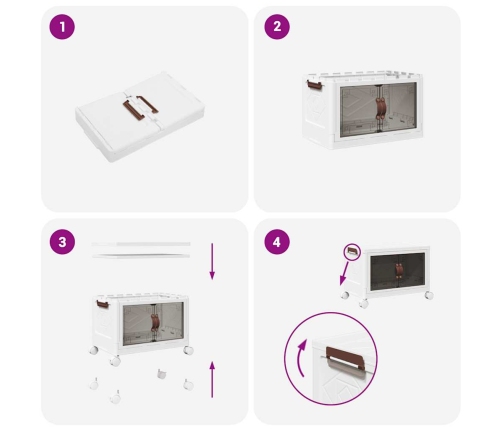 1
2
3
4