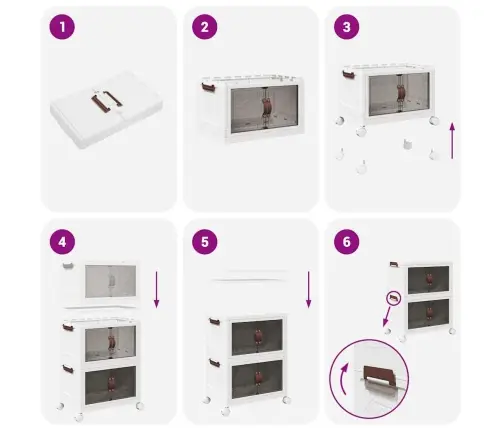 1

2

3

4

5

6