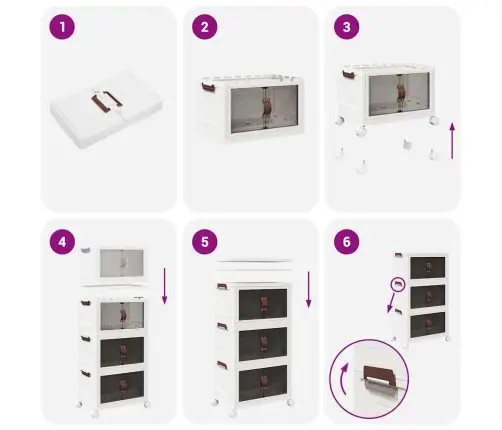 1

2

3

4

5

6