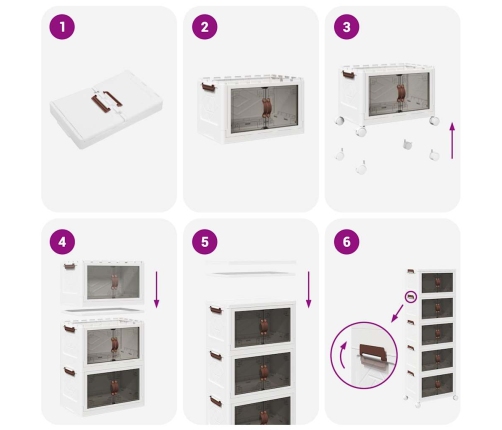 1

2

3

4

5

6