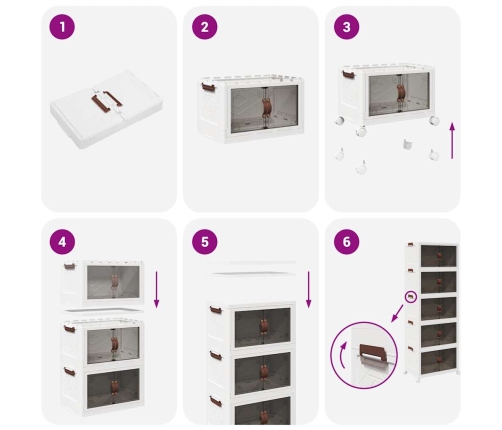 1
2
3
4
5
6