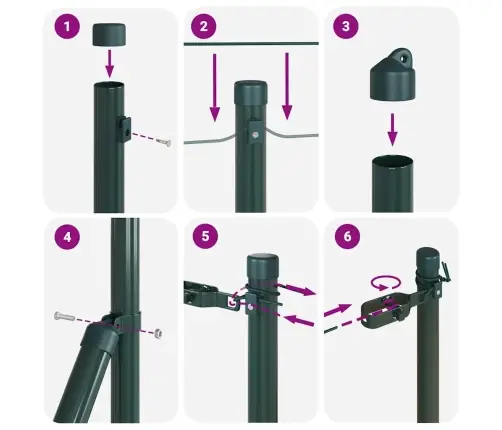 1
2
3
4
5
6