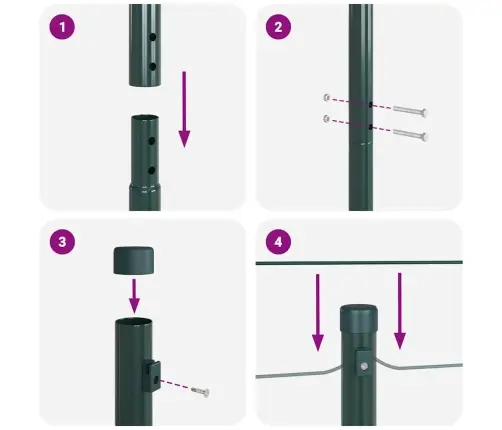 1

2

3

4