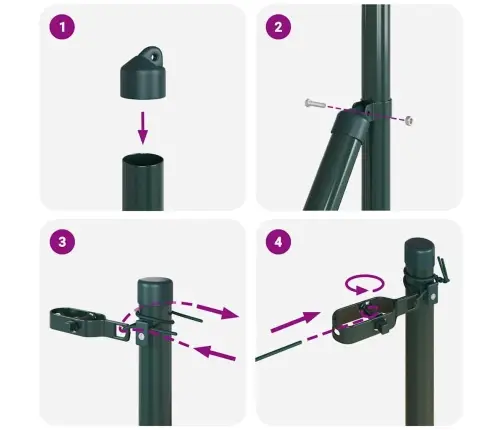 1

2

3

4