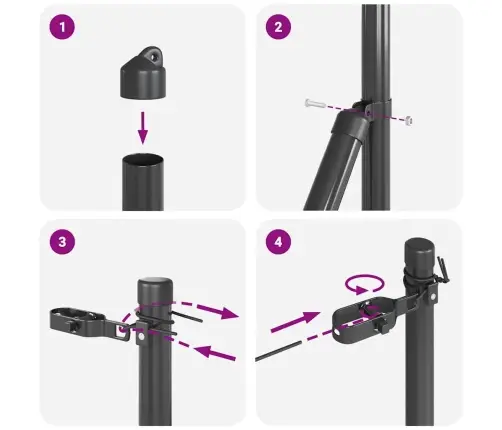 1

2

3

4