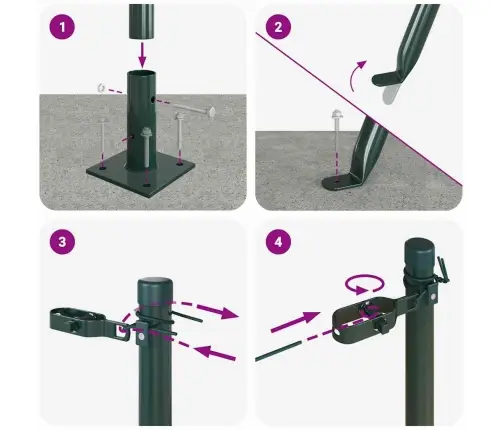 1

2

3

4