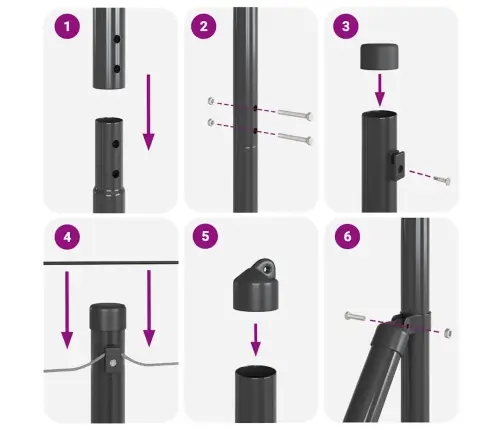 1

2

3

4

5

6