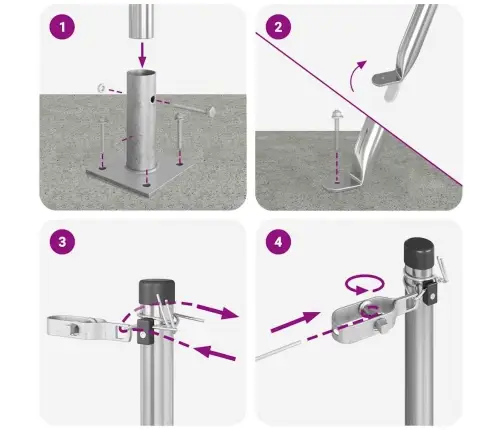 1

2

3

4