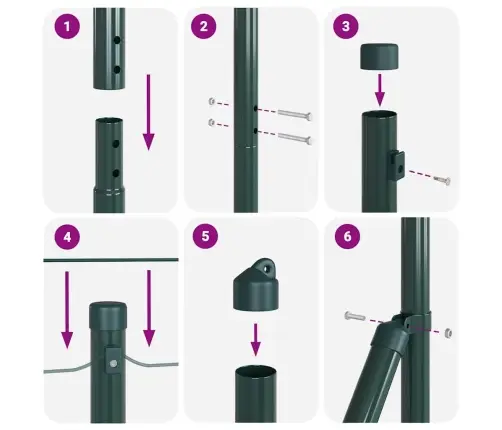 1

2

3

4

5

6