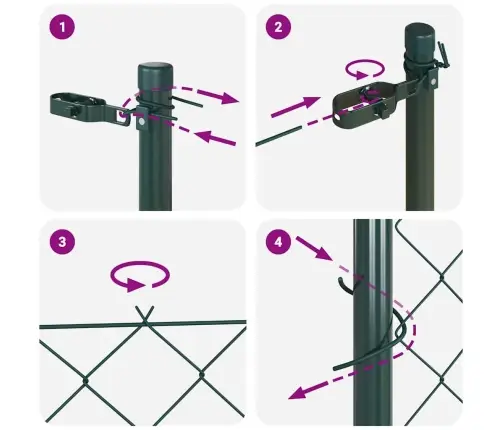 1

2

3

4