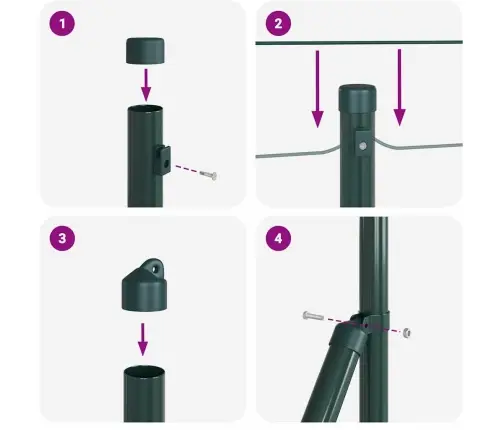 1

2

3

4