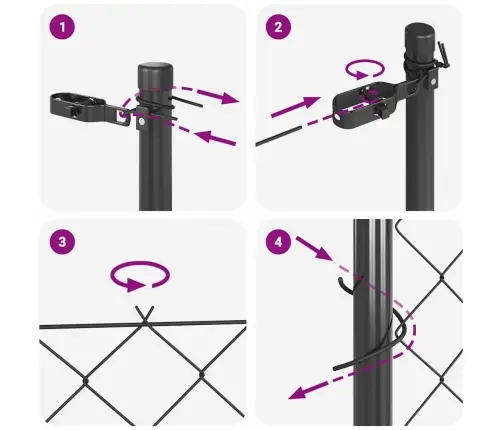 1

2

3

4