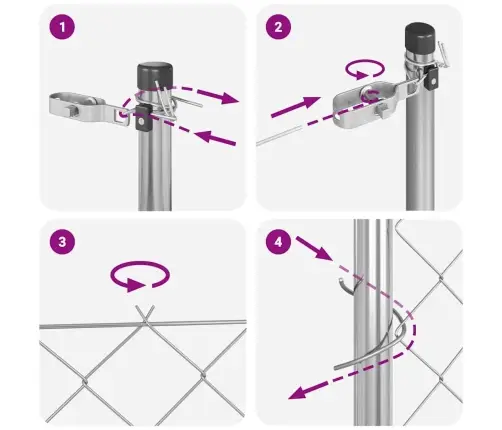 1

2

3

4