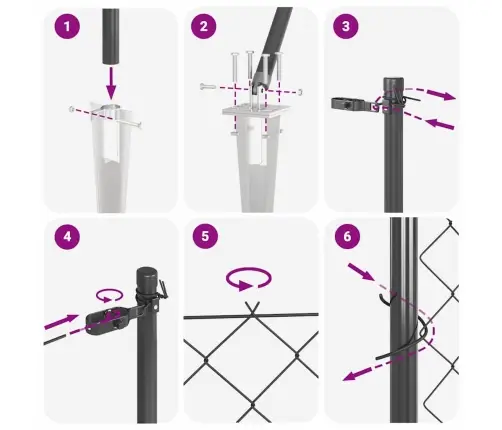 1

2

3

4

5

6