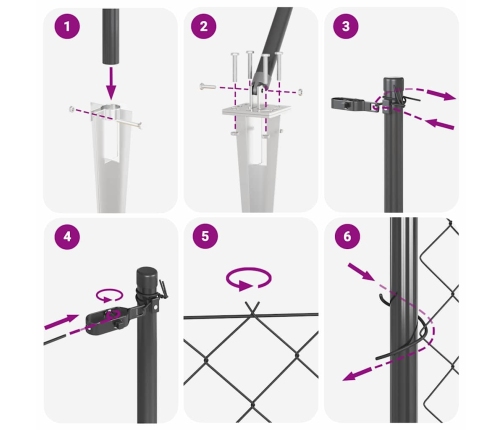 1

2

3

4

5

6