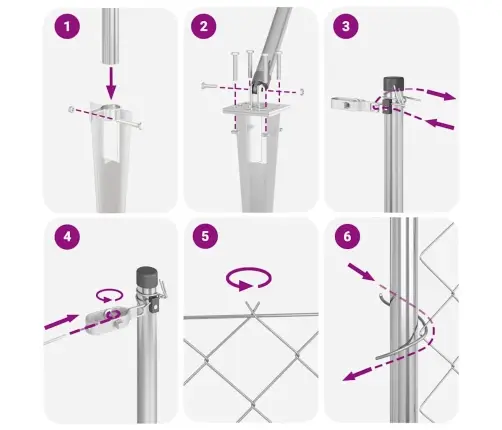 1

2

3

4

5

6