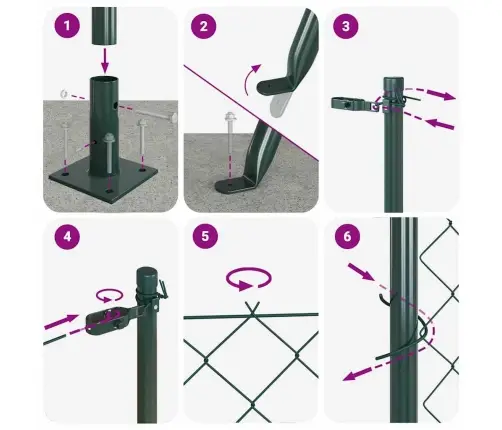 1

2

3

4

5

6