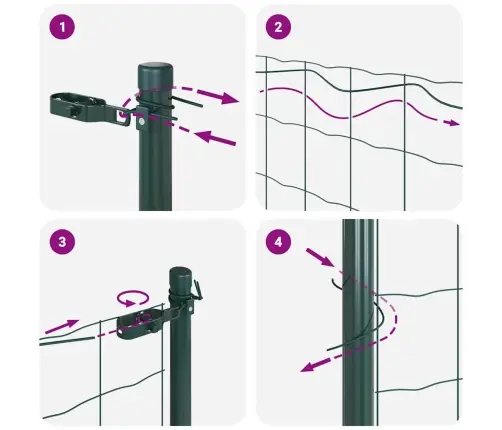 1

2

3

4