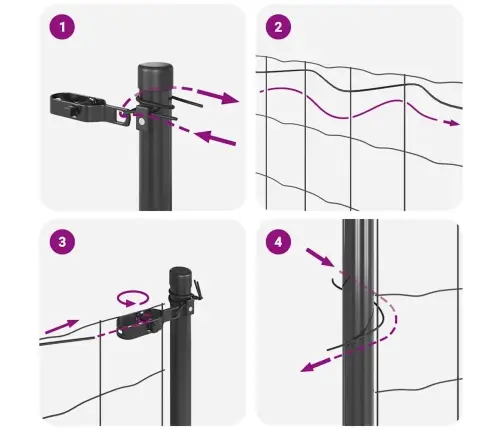 1

2

3

4