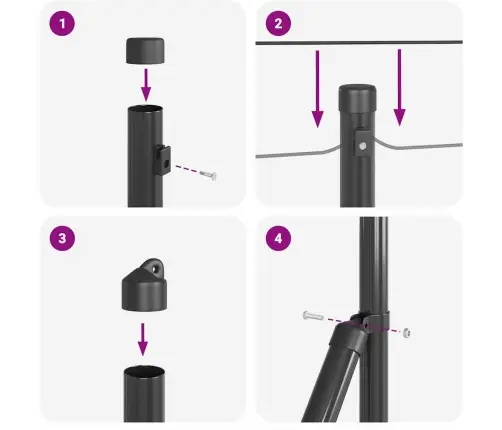 1

2

3

4