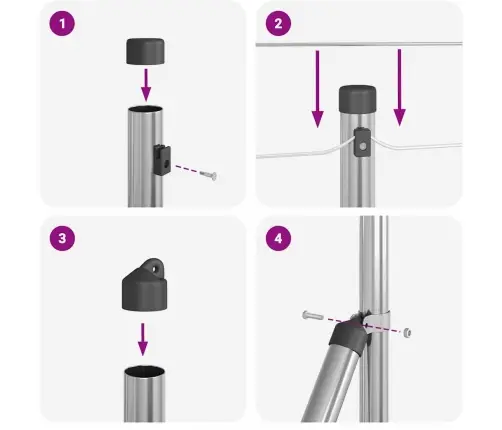 1

2

3

4