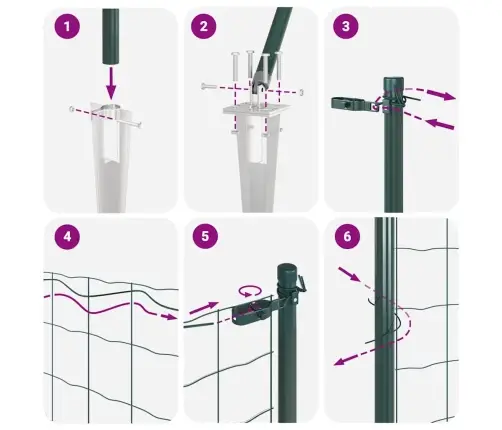 1

2

3

4

5

6