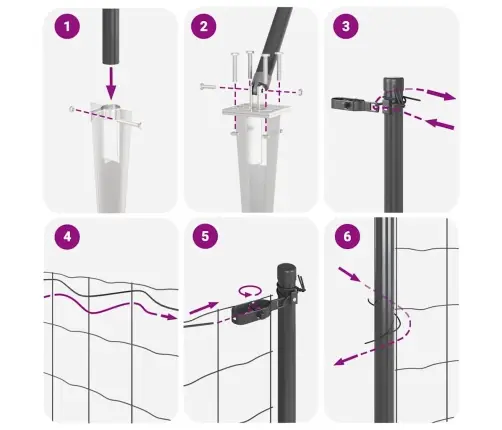 1

2

3

4

5

6