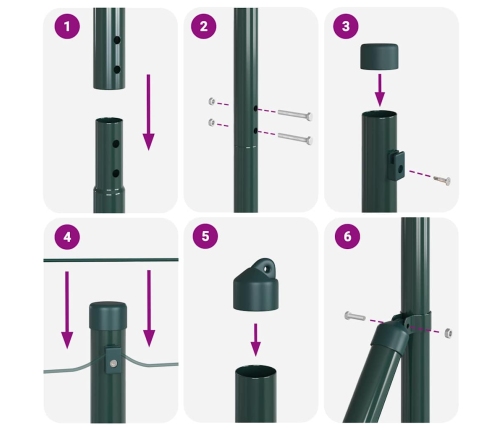 1

2

3

4

5

6