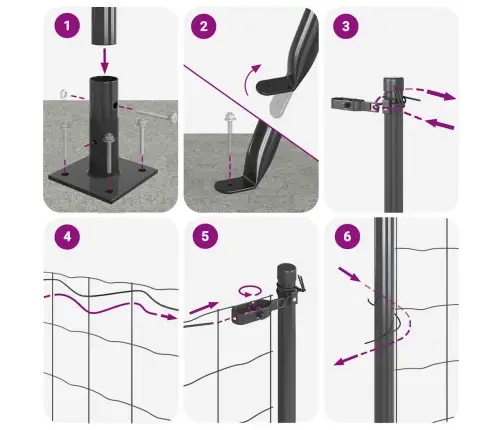 1

2

3

4

5

6