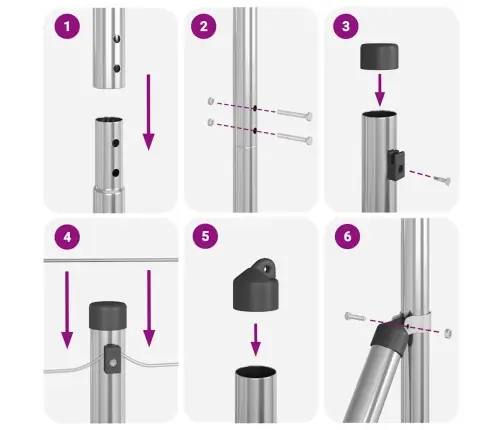 1

2

3

4

5

6