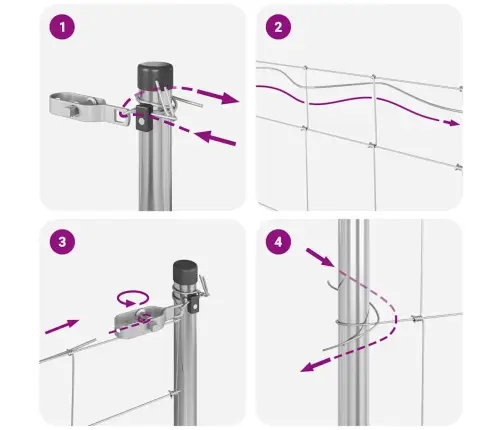 1

2

3

4