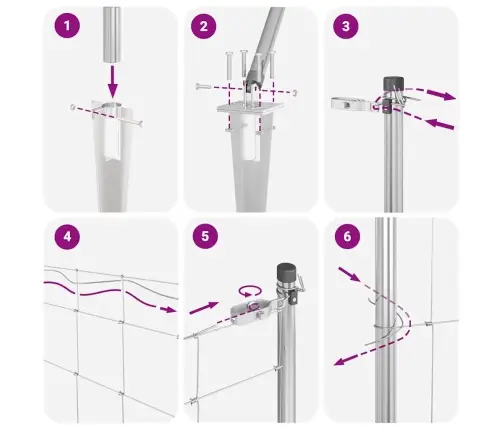 1
2
3
4
5
6