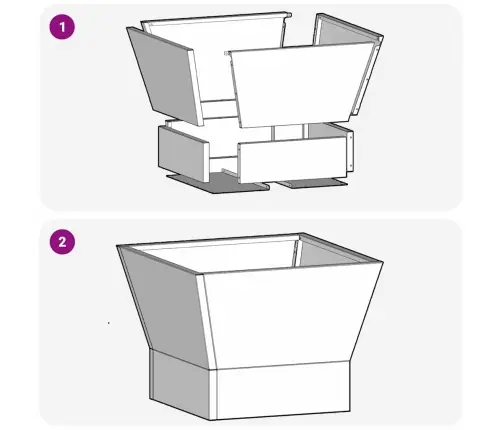 1

2