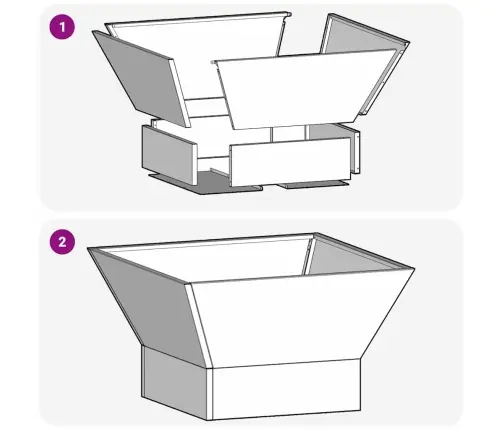 1

2